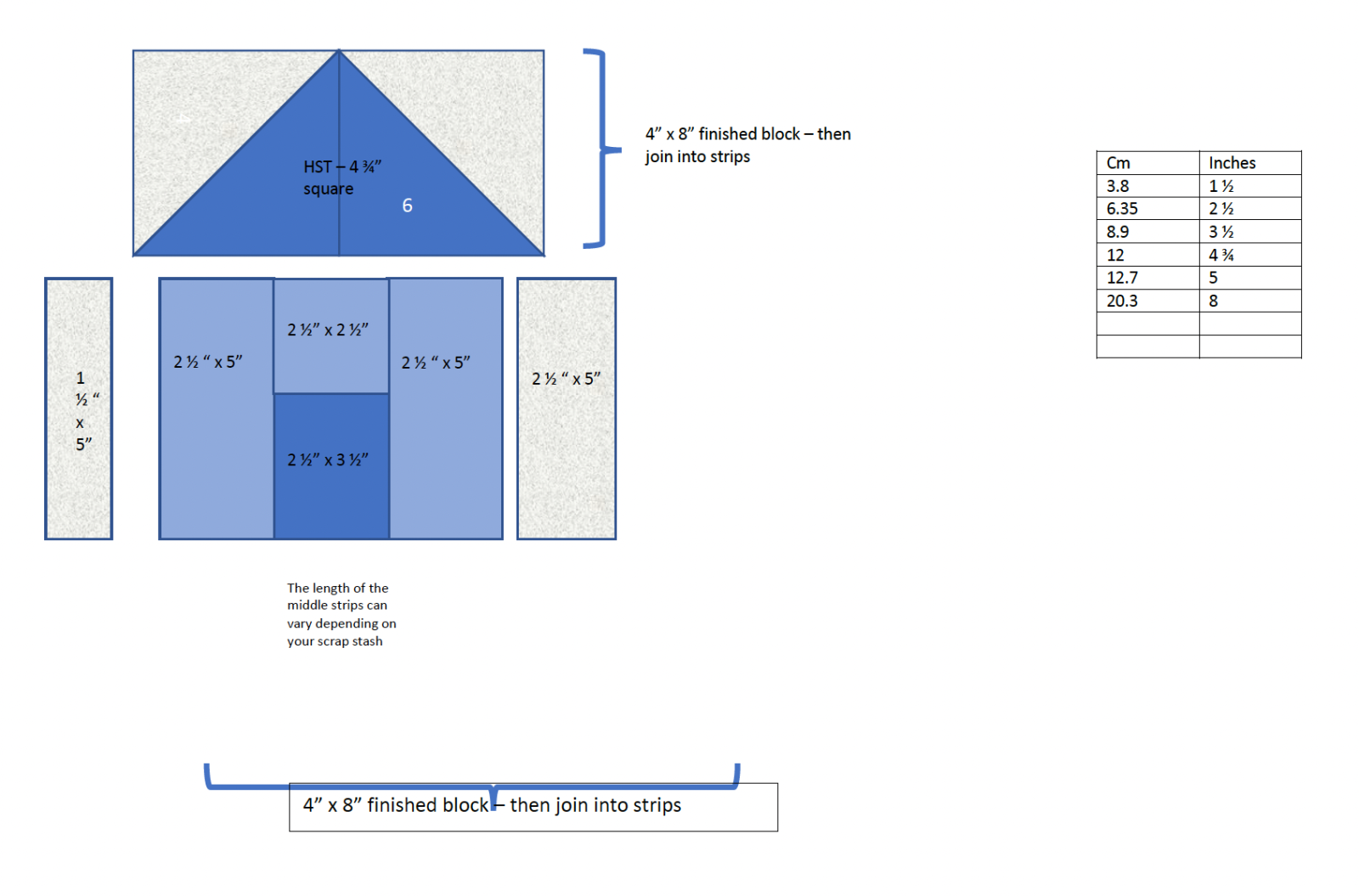 HST – 4 ¾" square

6

4" x 8" finished block – then join into strips

| Cm | Inches |
|---|---|
| 3.8 | 1 ½ |
| 6.35 | 2 ½ |
| 8.9 | 3 ½ |
| 12 | 4 ¾ |
| 12.7 | 5 |
| 20.3 | 8 |
| | |
| | |

1 ½ " x 5"

2 ½ " x 5"

2 ½" x 2 ½"

2 ½" x 3 ½"

2 ½ " x 5"

2 ½ " x 5"

The length of the middle strips can vary depending on your scrap stash

4" x 8" finished block – then join into strips