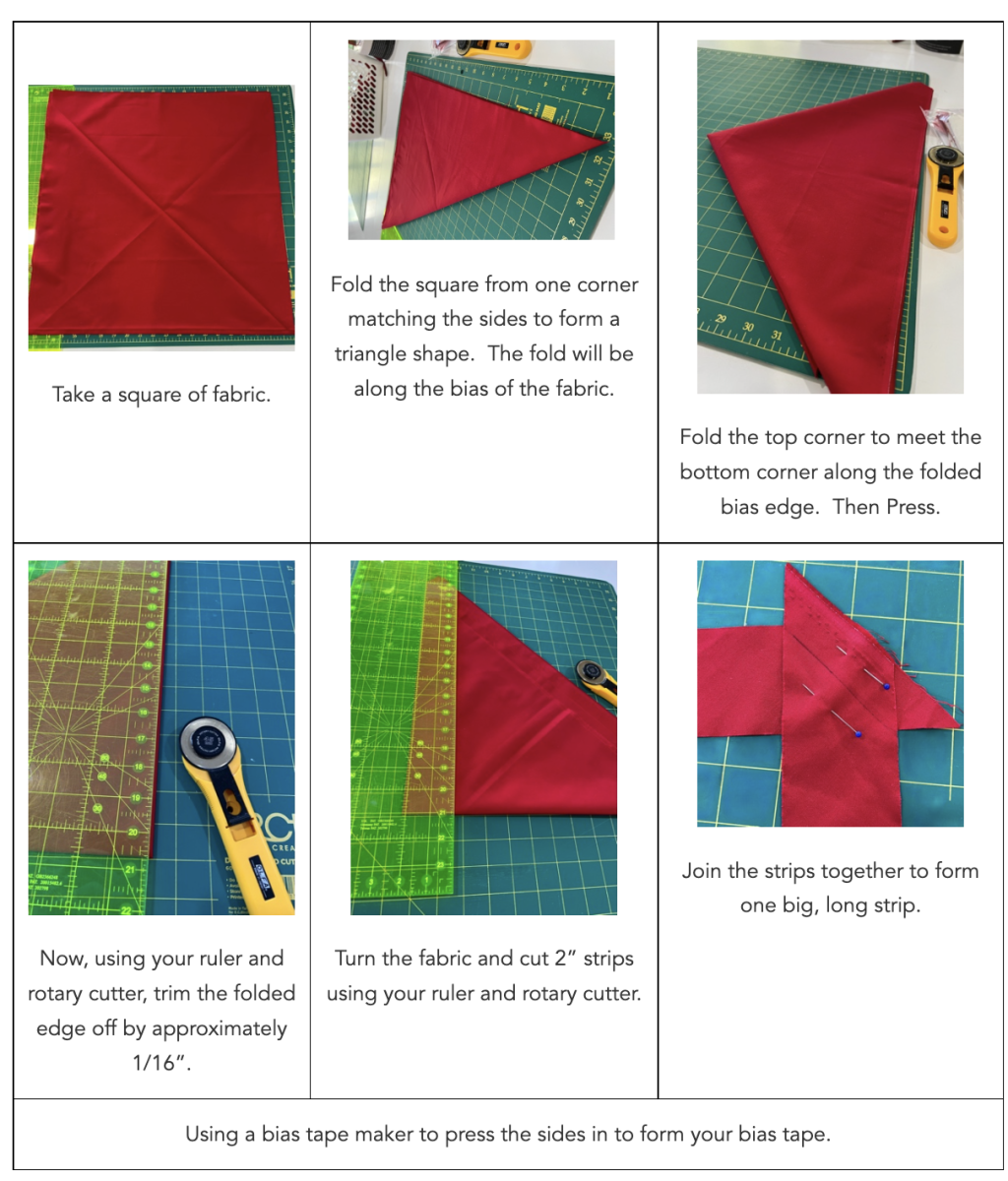 | | | |
|---|---|---|
| Take a square of fabric. | Fold the square from one corner matching the sides to form a triangle shape. The fold will be along the bias of the fabric. | Fold the top corner to meet the bottom corner along the folded bias edge. Then Press. |
| Now, using your ruler and rotary cutter, trim the folded edge off by approximately 1/16". | Turn the fabric and cut 2" strips using your ruler and rotary cutter. | Join the strips together to form one big, long strip. |

Using a bias tape maker to press the sides in to form your bias tape.